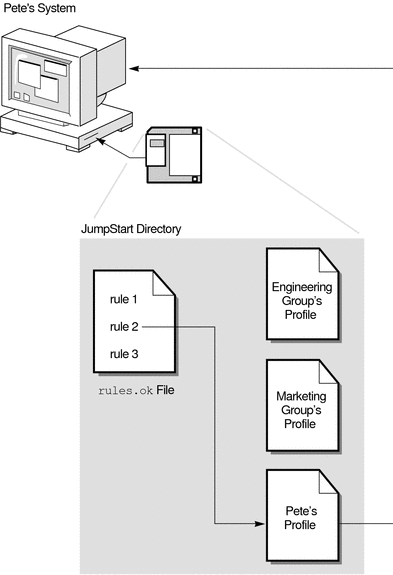 Pete's System

JumpStart Directory

rule 1

rule 2

rule 3

rules.ok File

Engineering Group's Profile

Marketing Group's Profile

Pete's Profile