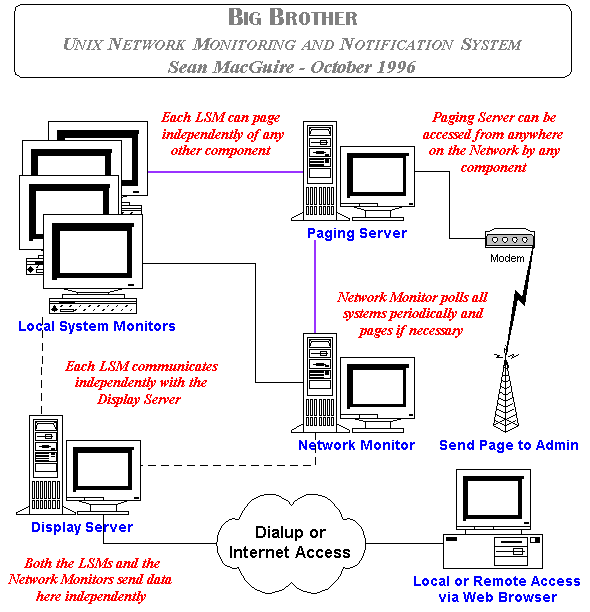 BIG BROTHER
UNIX NETWORK MONITORING AND NOTIFICATION SYSTEM
Sean MacGuire - October 1996

Each LSM can page independently of any other component

Paging Server can be accessed from anywhere on the Network by any component

Paging Server

Modem

Local System Monitors

Network Monitor polls all systems periodically and pages if necessary

Each LSM communicates independently with the Display Server

Network Monitor

Send Page to Admin

Display Server

Dialup or Internet Access

Both the LSMs and the Network Monitors send data here independently

Local or Remote Access via Web Browser